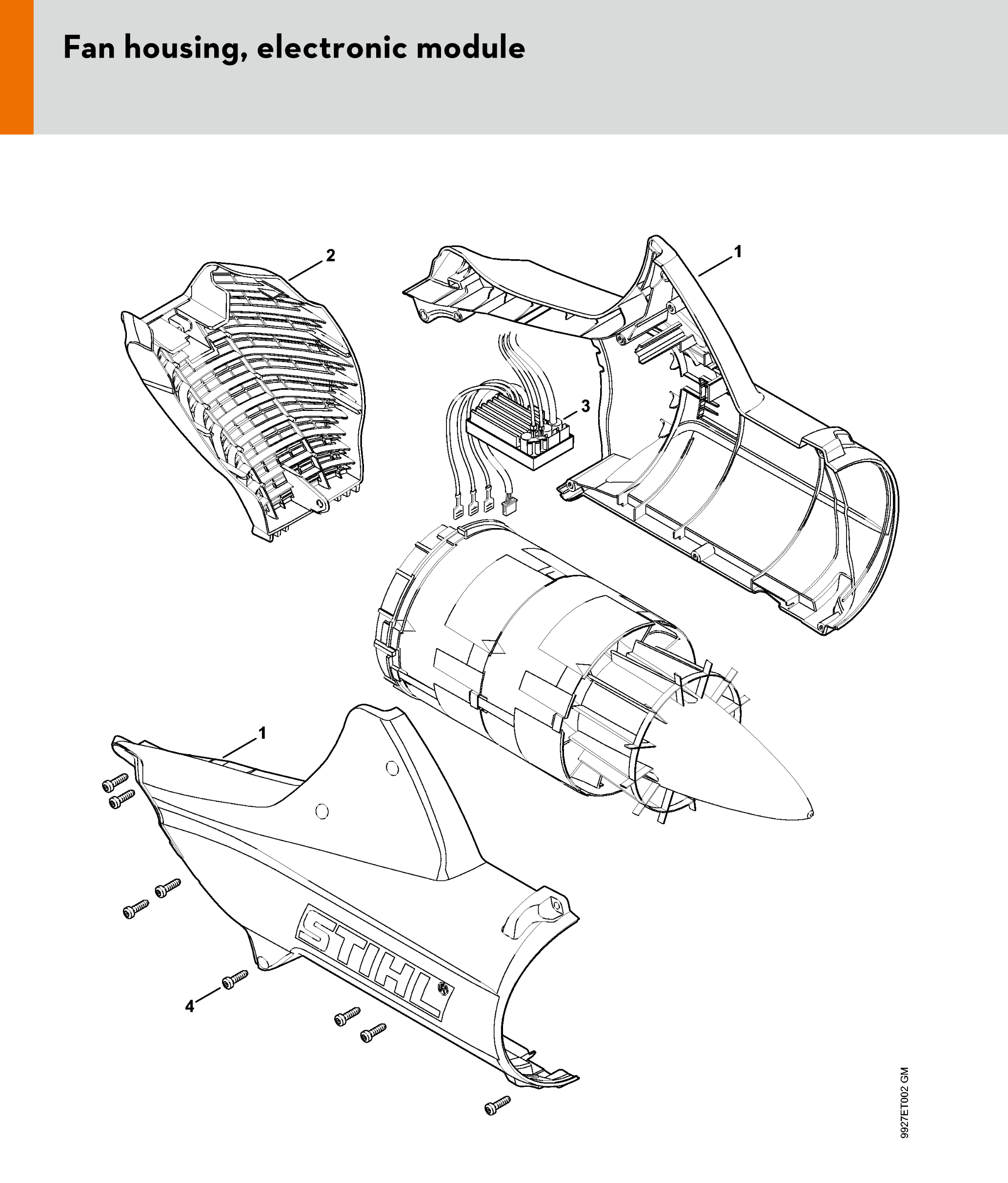 Fan housing, electronic module

2

1

3

1

STIHL

4

9927ET002 GM